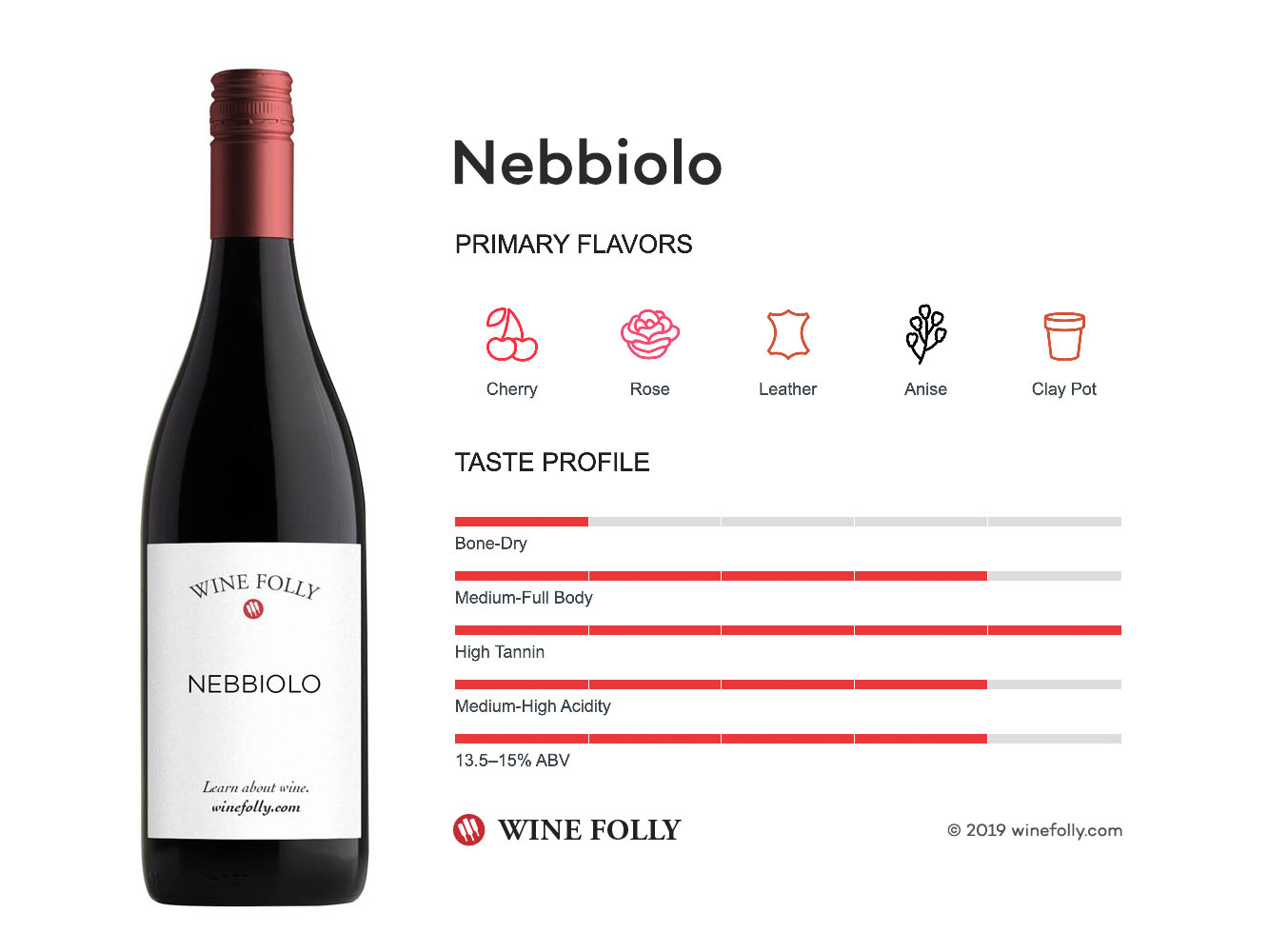 WINE FOLLY

NEBBIOLO

Learn about wine.
winefolly.com

Nebbiolo

PRIMARY FLAVORS

Cherry

Rose

Leather

Anise

Clay Pot

TASTE PROFILE

Bone-Dry

Medium-Full Body

High Tannin

Medium-High Acidity

13.5–15% ABV

WINE FOLLY

© 2019 winefolly.com